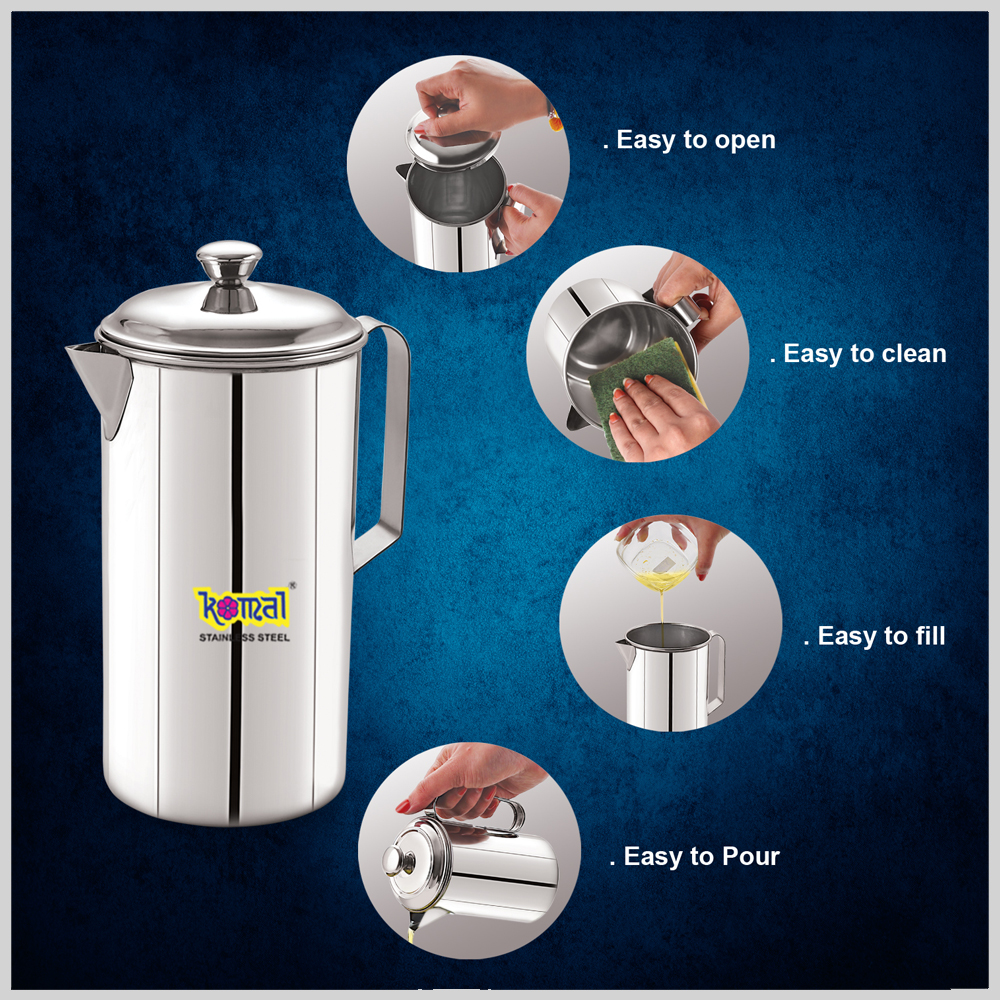 komal®
STAINLESS STEEL

. Easy to open

. Easy to clean

. Easy to fill

. Easy to Pour